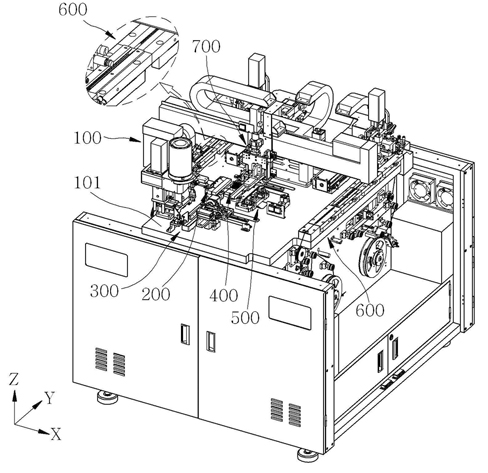 600
700
100
101
300
200
400
500
600
Z
Y
X