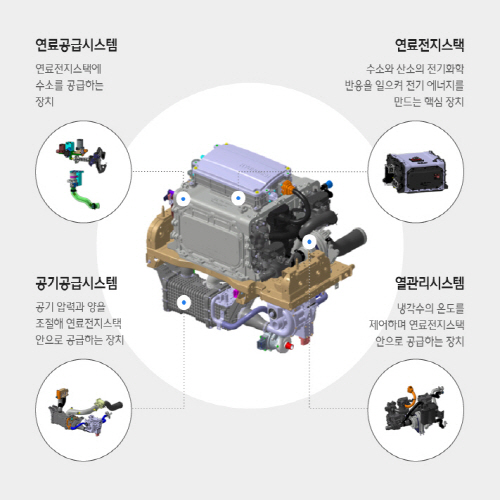 연료공급시스템

연료전지스택에 수소를 공급하는 장치

연료전지스택

수소와 산소의 전기화학 반응을 일으켜 전기 에너지를 만드는 핵심 장치

공기공급시스템

공기 압력과 양을 조절해 연료전지스택 안으로 공급하는 장치

열관리시스템

냉각수의 온도를 제어하며 연료전지스택 안으로 공급하는 장치