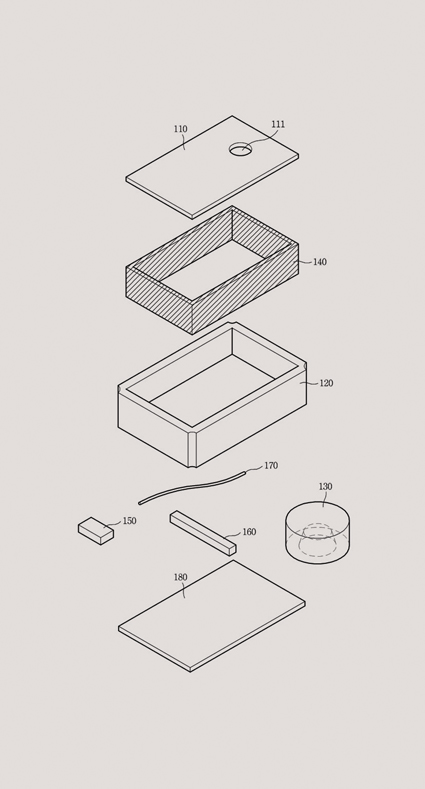 110
111
140
120
170
130
150
160
180